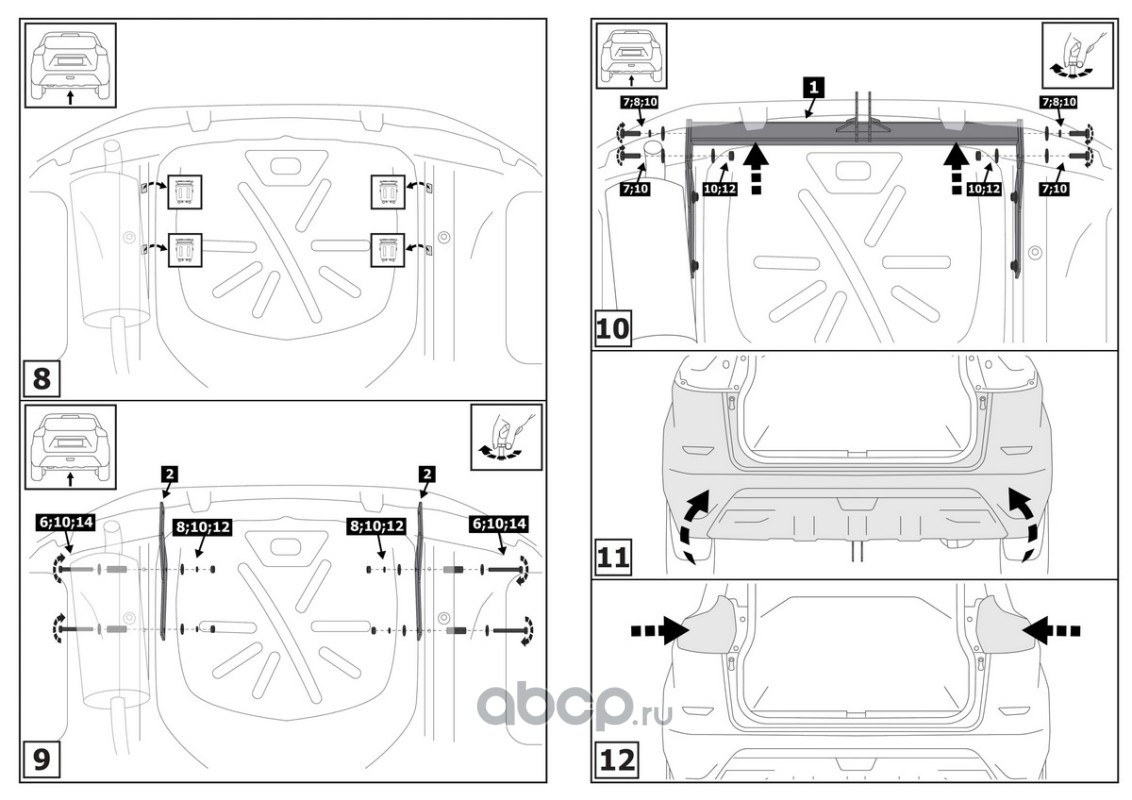 8

2
2
6;10;14
8;10;12
8;10;12
6;10;14
9

1
7;8;10
7;8;10
7;10
10;12
10;12
7;10
10

11

12

abcp.ru